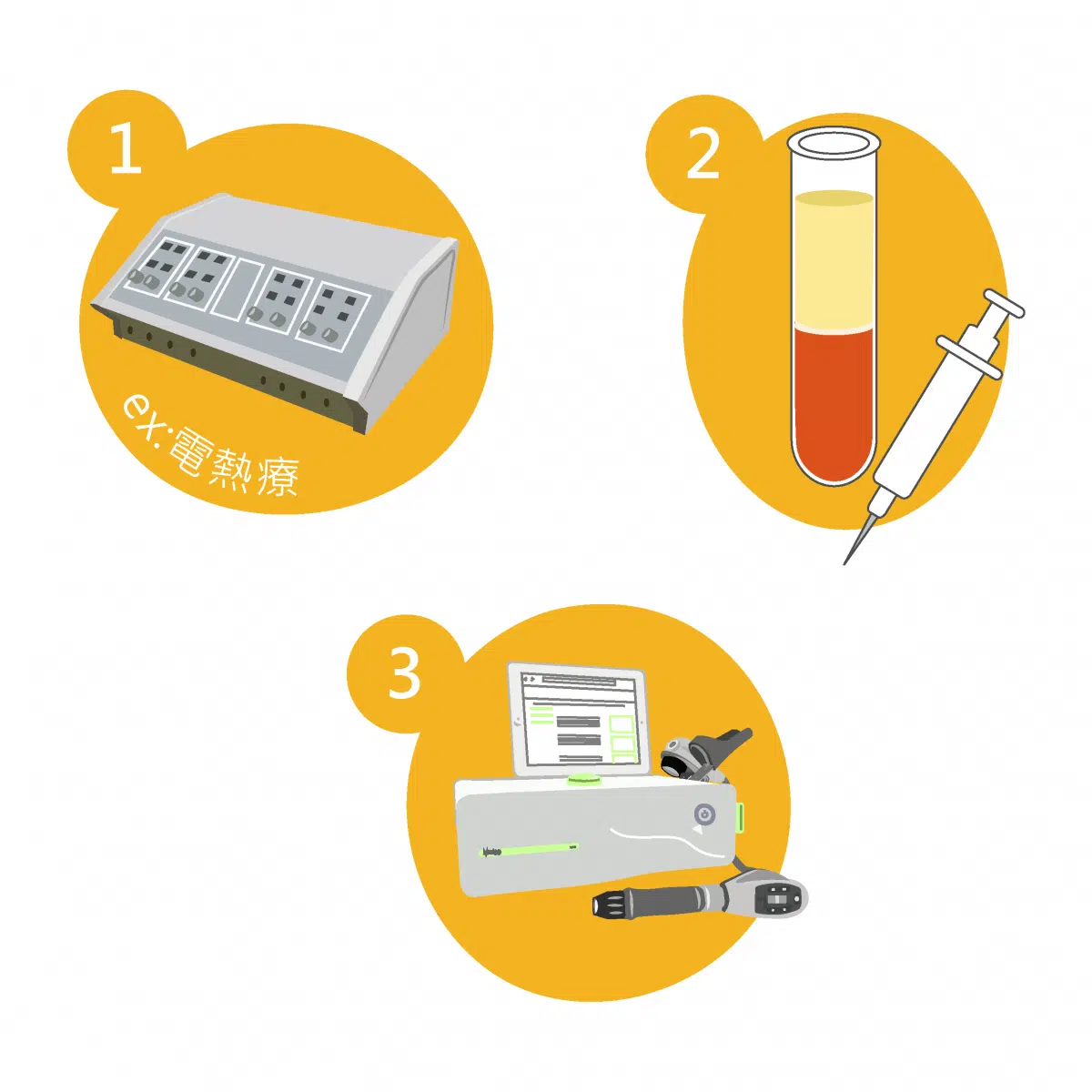 1

ex:電熱療

2

3